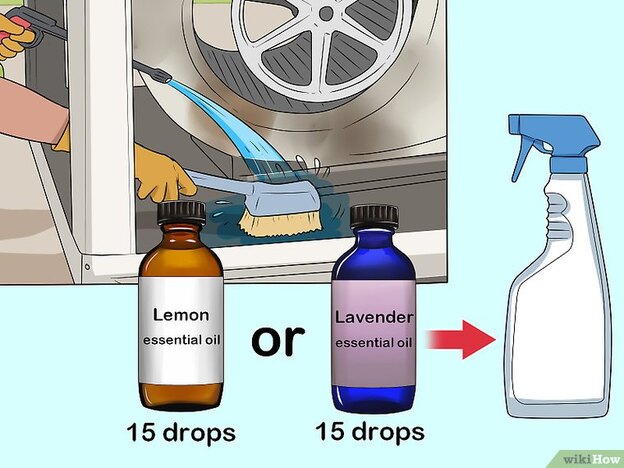 Lemon
essential oil

or

Lavender
essential oil

15 drops

15 drops

wikiHow