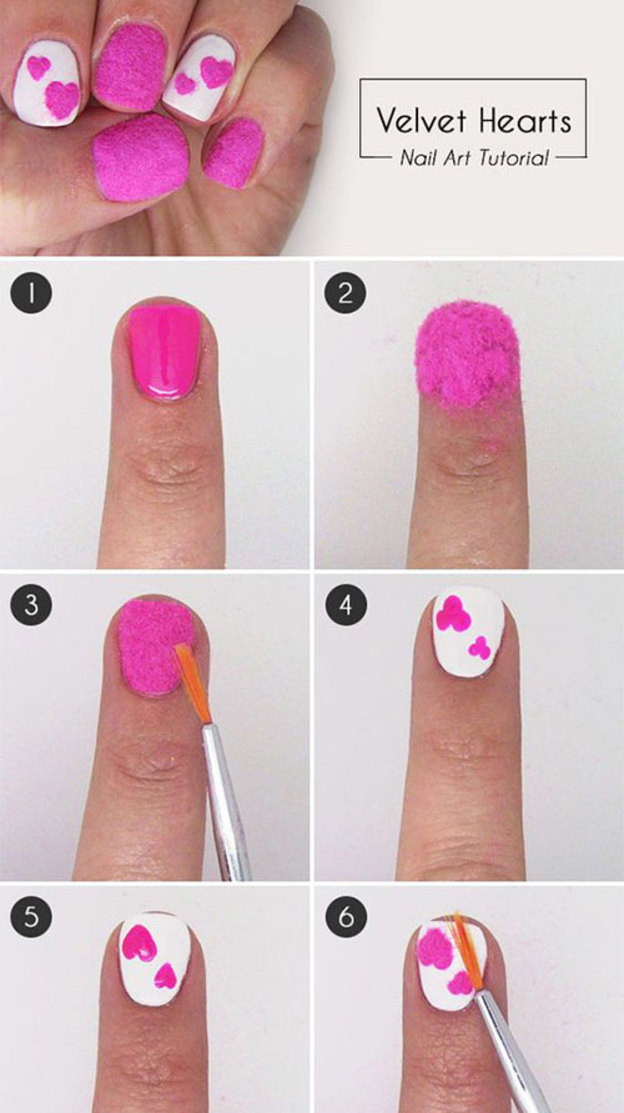 Velvet Hearts
Nail Art Tutorial

1

2

3

4

5

6